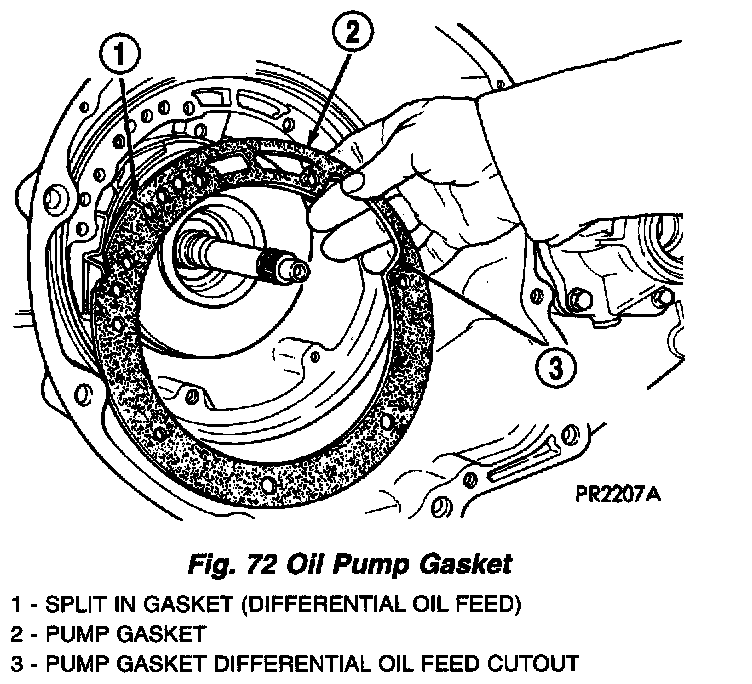 1

2

3

PR2207A

Fig. 72 Oil Pump Gasket

1 - SPLIT IN GASKET (DIFFERENTIAL OIL FEED)
2 - PUMP GASKET
3 - PUMP GASKET DIFFERENTIAL OIL FEED CUTOUT