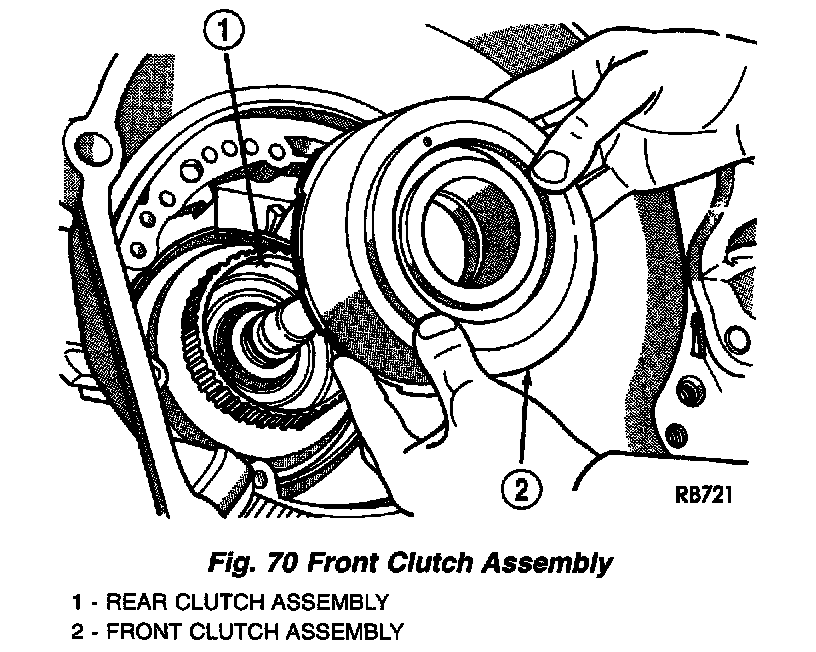 1

2

RB721

Fig. 70 Front Clutch Assembly

1 - REAR CLUTCH ASSEMBLY
2 - FRONT CLUTCH ASSEMBLY