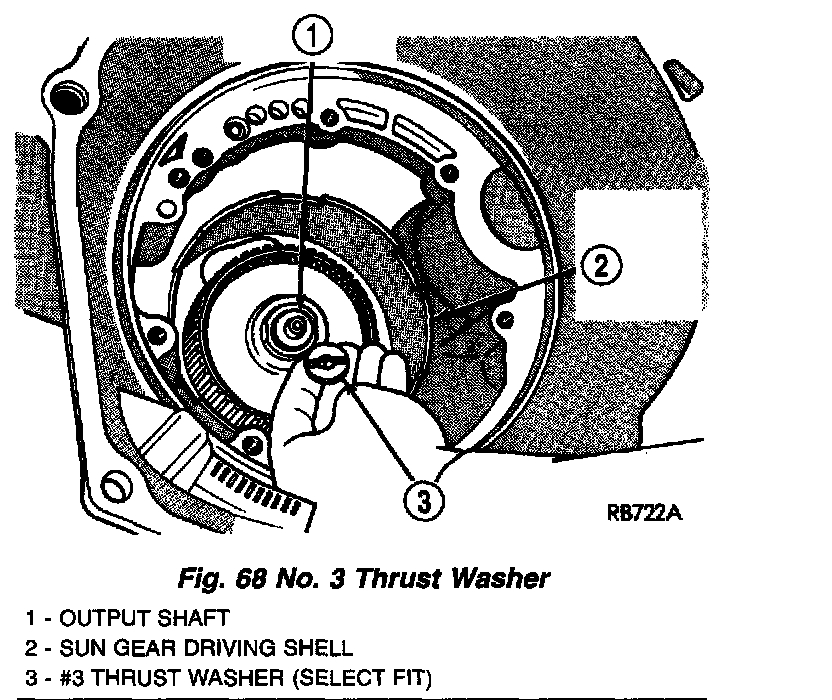 1

2

3

RB722A

Fig. 68 No. 3 Thrust Washer

1 - OUTPUT SHAFT
2 - SUN GEAR DRIVING SHELL
3 - #3 THRUST WASHER (SELECT FIT)