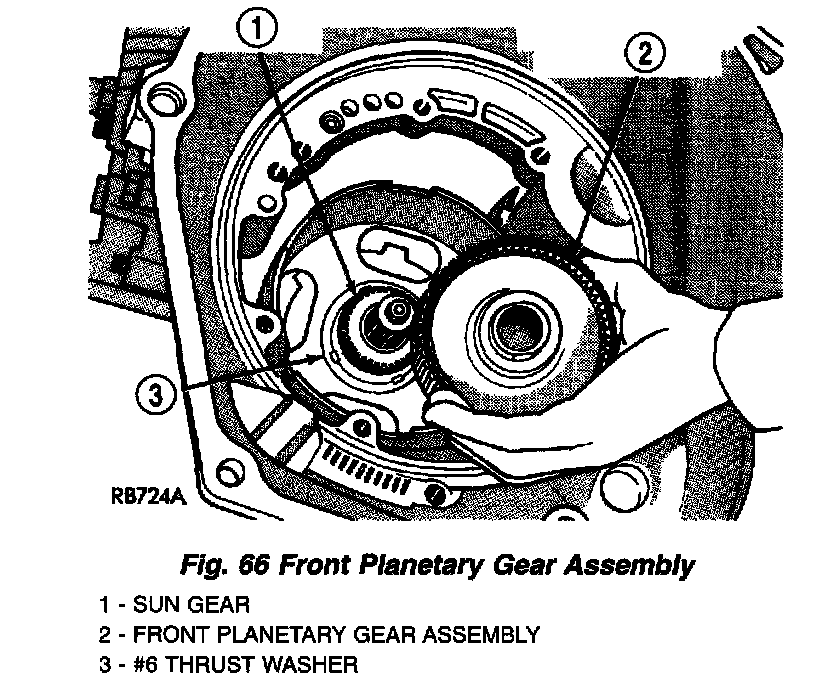 1

2

3

RB724A

Fig. 66 Front Planetary Gear Assembly

1 - SUN GEAR
2 - FRONT PLANETARY GEAR ASSEMBLY
3 - #6 THRUST WASHER