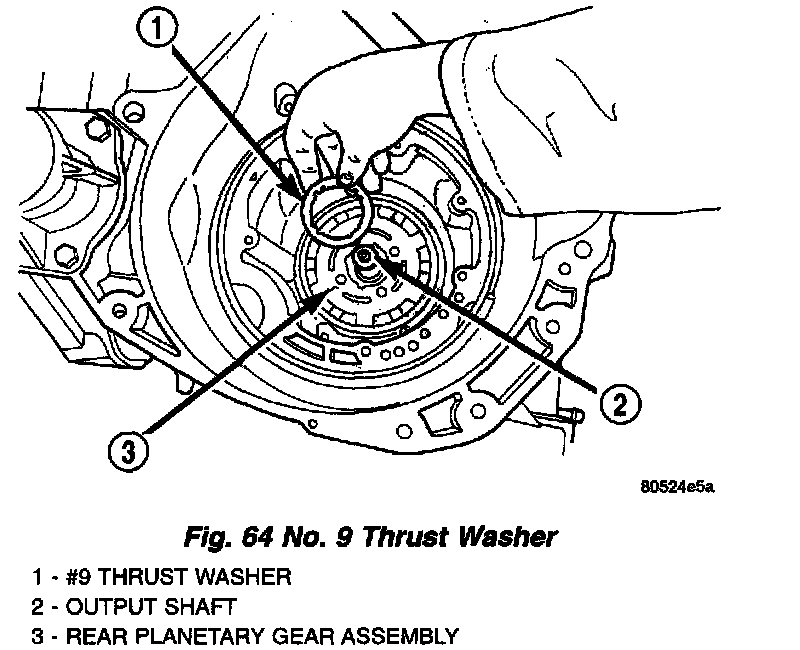 1

2

3

80524e5a

Fig. 64 No. 9 Thrust Washer

1 - #9 THRUST WASHER
2 - OUTPUT SHAFT
3 - REAR PLANETARY GEAR ASSEMBLY