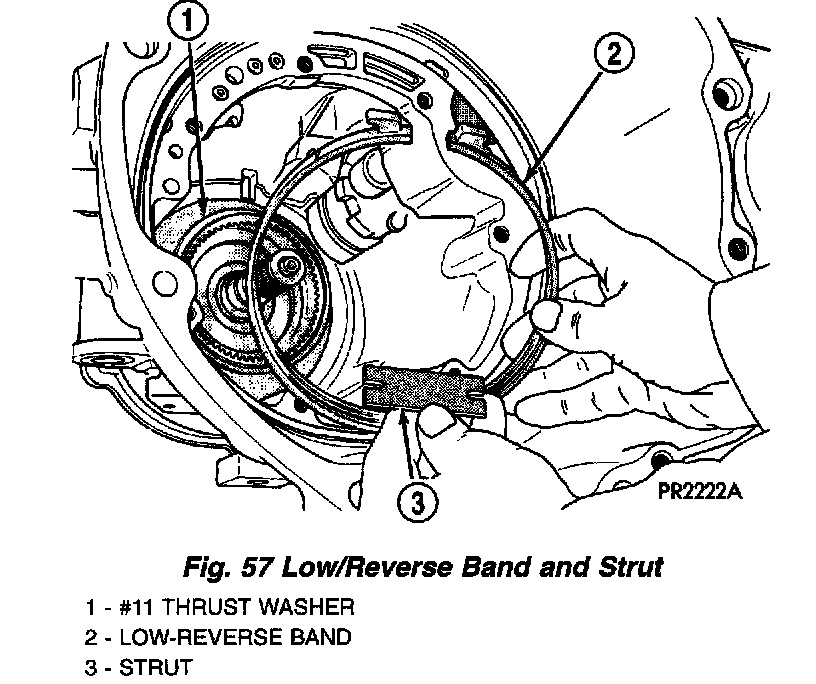 1

2

3

PR2222A

Fig. 57 Low/Reverse Band and Strut

1 - #11 THRUST WASHER
2 - LOW-REVERSE BAND
3 - STRUT