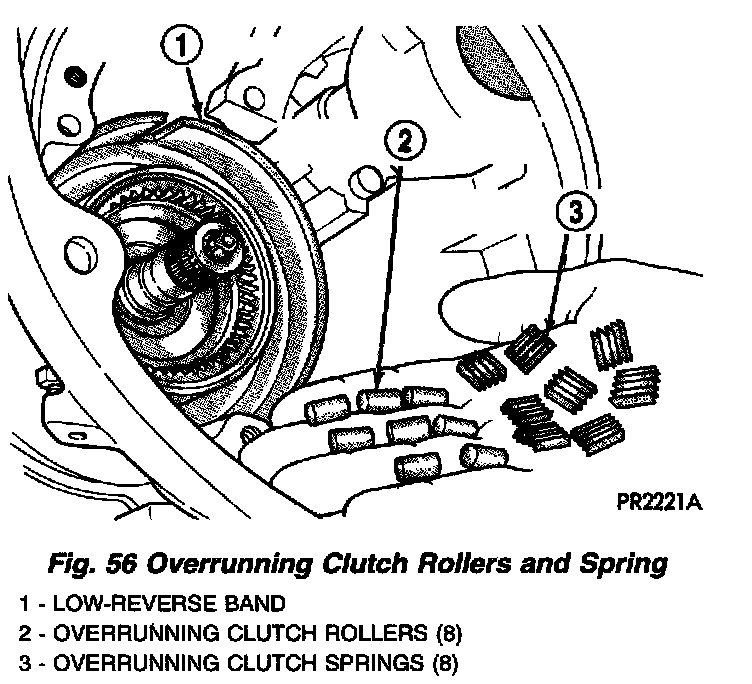 1

2

3

PR2221A

Fig. 56 Overrunning Clutch Rollers and Spring

1 - LOW-REVERSE BAND
2 - OVERRUNNING CLUTCH ROLLERS (8)
3 - OVERRUNNING CLUTCH SPRINGS (8)