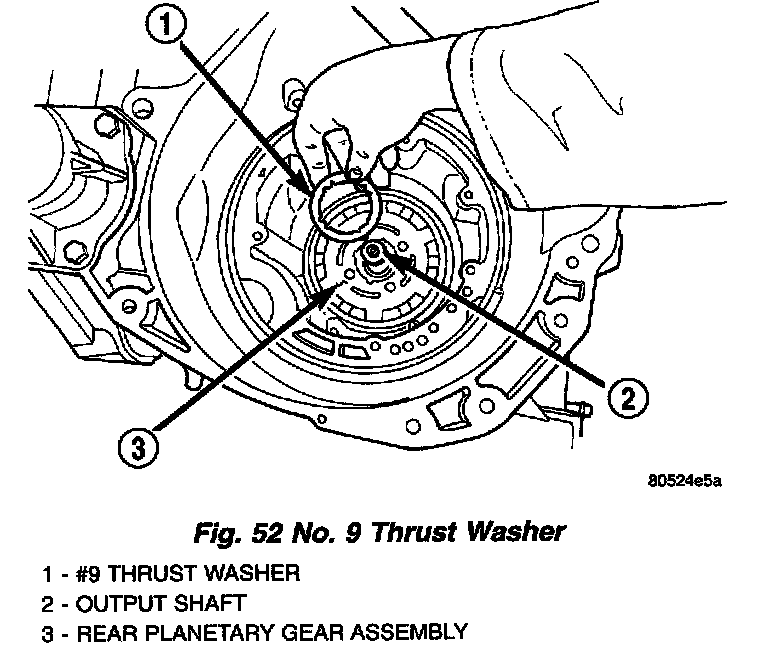 1

2

3

80524e5a

Fig. 52 No. 9 Thrust Washer

1 - #9 THRUST WASHER
2 - OUTPUT SHAFT
3 - REAR PLANETARY GEAR ASSEMBLY