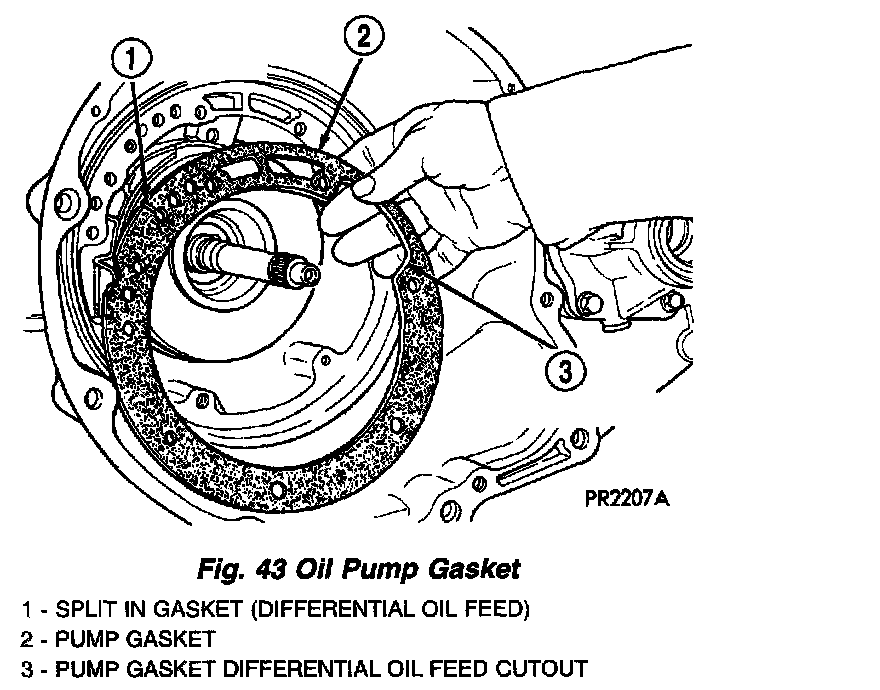 1
2
3
PR2207A

Fig. 43 Oil Pump Gasket

1 - SPLIT IN GASKET (DIFFERENTIAL OIL FEED)
2 - PUMP GASKET
3 - PUMP GASKET DIFFERENTIAL OIL FEED CUTOUT