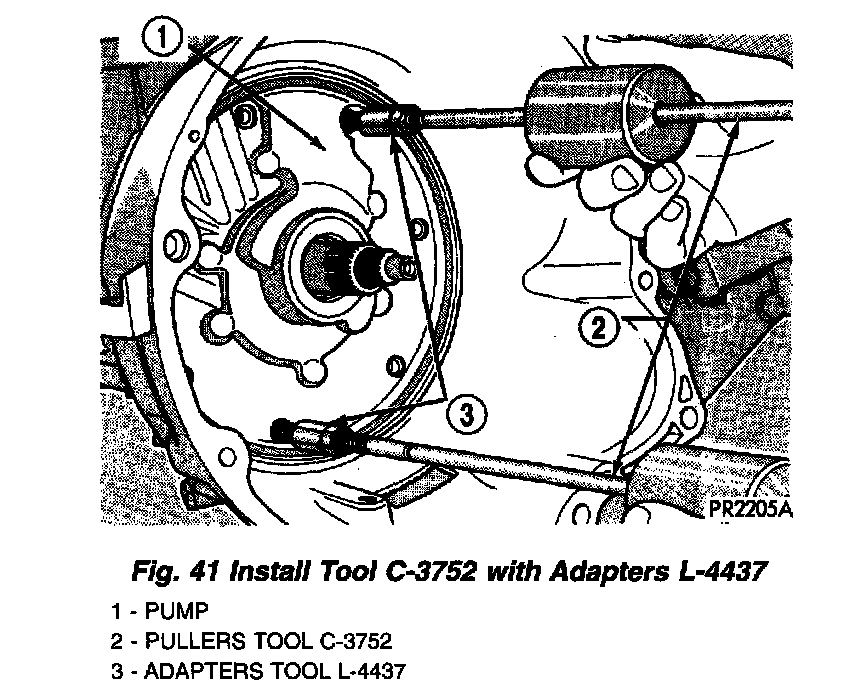 1

2

3

PR2205A

Fig. 41 Install Tool C-3752 with Adapters L-4437

1 - PUMP
2 - PULLERS TOOL C-3752
3 - ADAPTERS TOOL L-4437