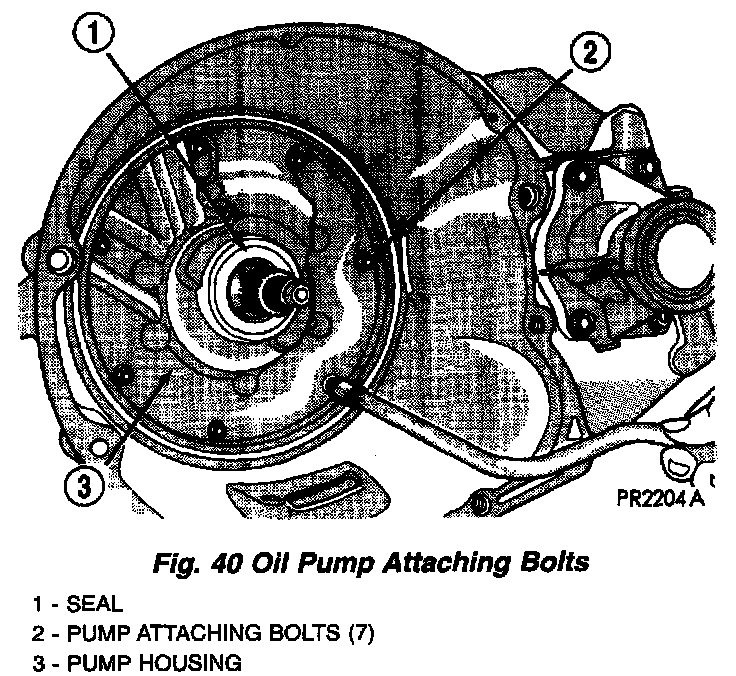 1

2

3

PR2204 A

Fig. 40 Oil Pump Attaching Bolts

1 - SEAL
2 - PUMP ATTACHING BOLTS (7)
3 - PUMP HOUSING