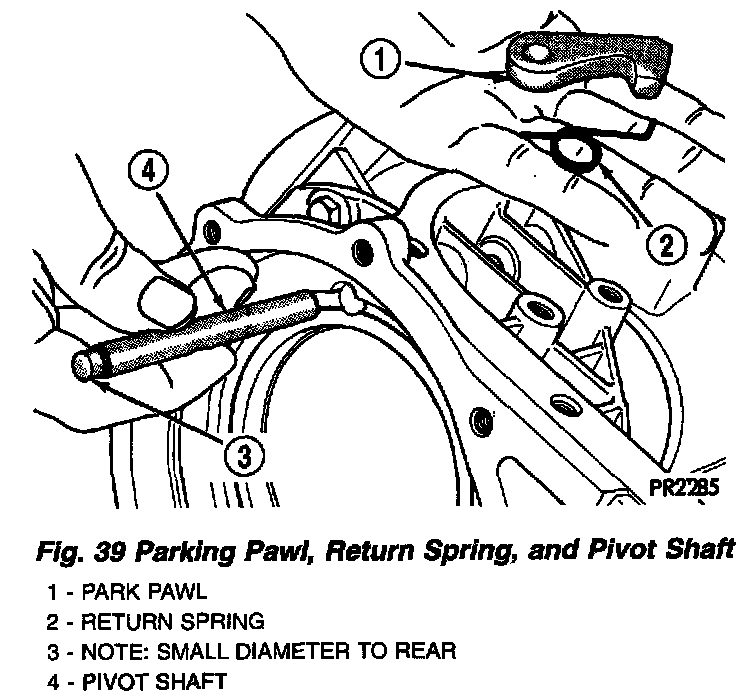 1

4

2

3

PR2285

Fig. 39 Parking Pawl, Return Spring, and Pivot Shaft

1 - PARK PAWL
2 - RETURN SPRING
3 - NOTE: SMALL DIAMETER TO REAR
4 - PIVOT SHAFT