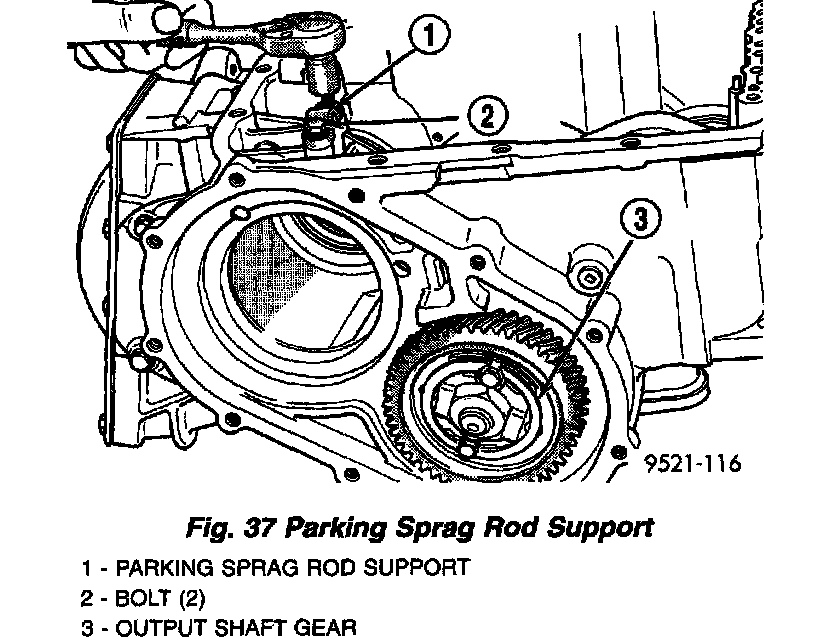 1

2

3

9521-116

Fig. 37 Parking Sprag Rod Support

1 - PARKING SPRAG ROD SUPPORT
2 - BOLT (2)
3 - OUTPUT SHAFT GEAR