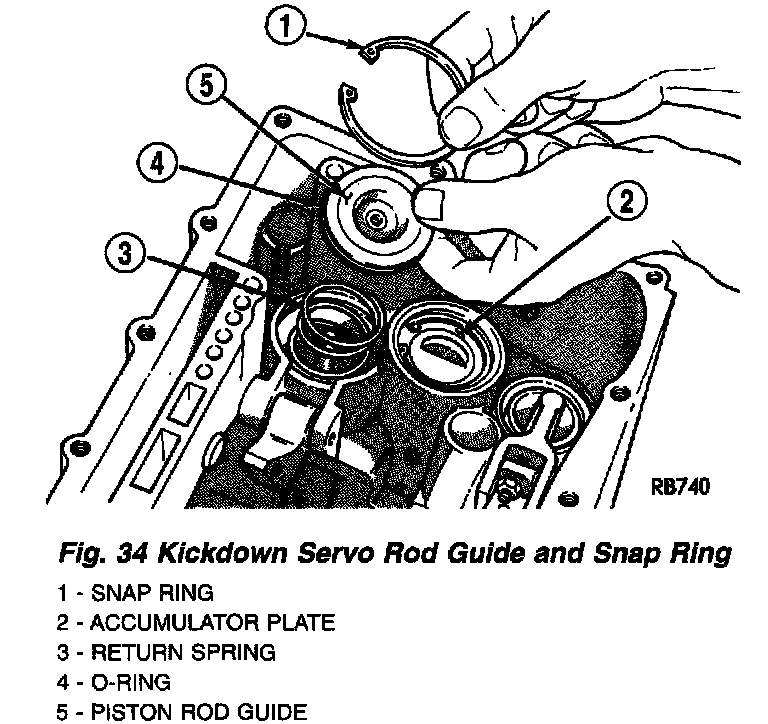 1
5
4
2
3
RB740

Fig. 34 Kickdown Servo Rod Guide and Snap Ring

1 - SNAP RING
2 - ACCUMULATOR PLATE
3 - RETURN SPRING
4 - O-RING
5 - PISTON ROD GUIDE