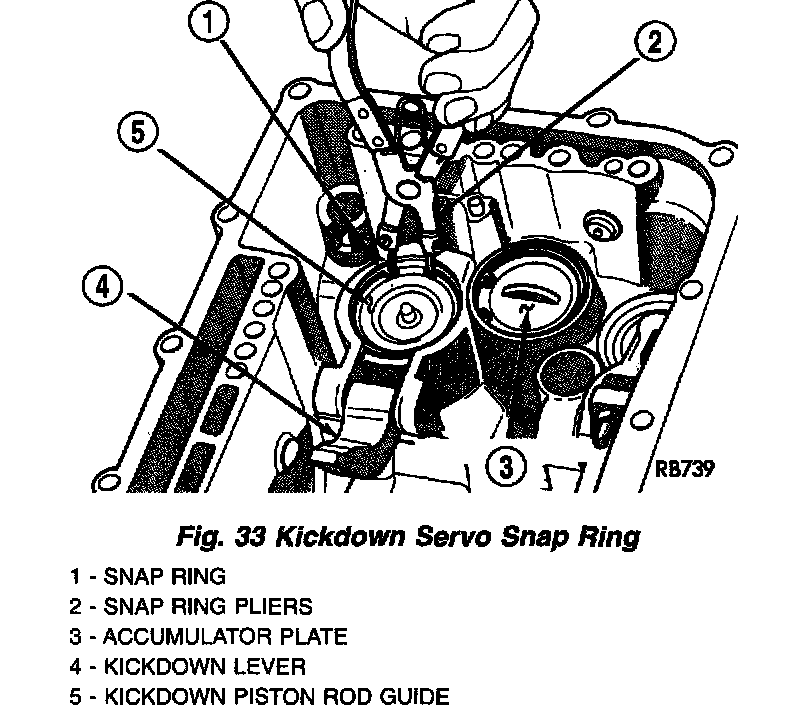 1
2
5
4
3
RB739

Fig. 33 Kickdown Servo Snap Ring

1 - SNAP RING
2 - SNAP RING PLIERS
3 - ACCUMULATOR PLATE
4 - KICKDOWN LEVER
5 - KICKDOWN PISTON ROD GUIDE