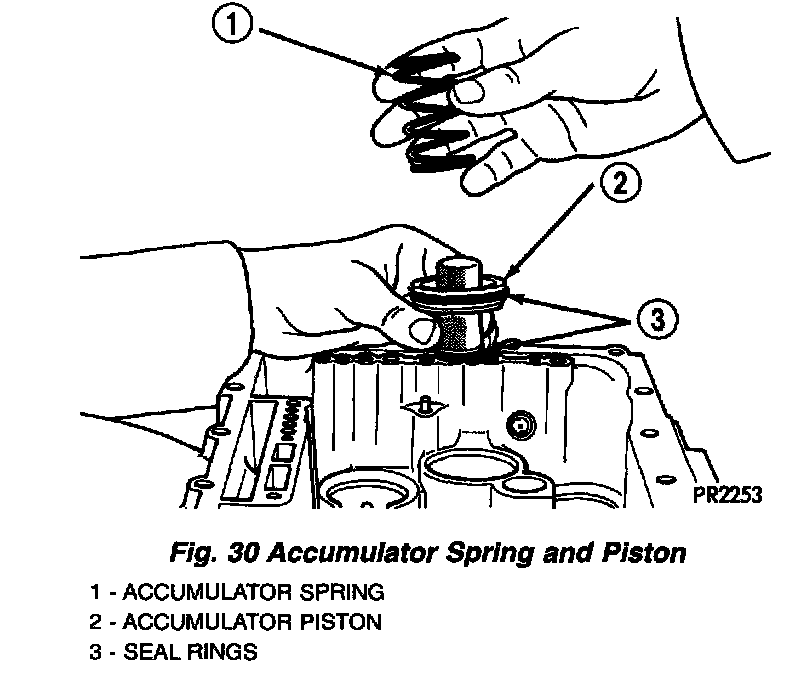 1

2

3

PR2253

Fig. 30 Accumulator Spring and Piston

1 - ACCUMULATOR SPRING
2 - ACCUMULATOR PISTON
3 - SEAL RINGS