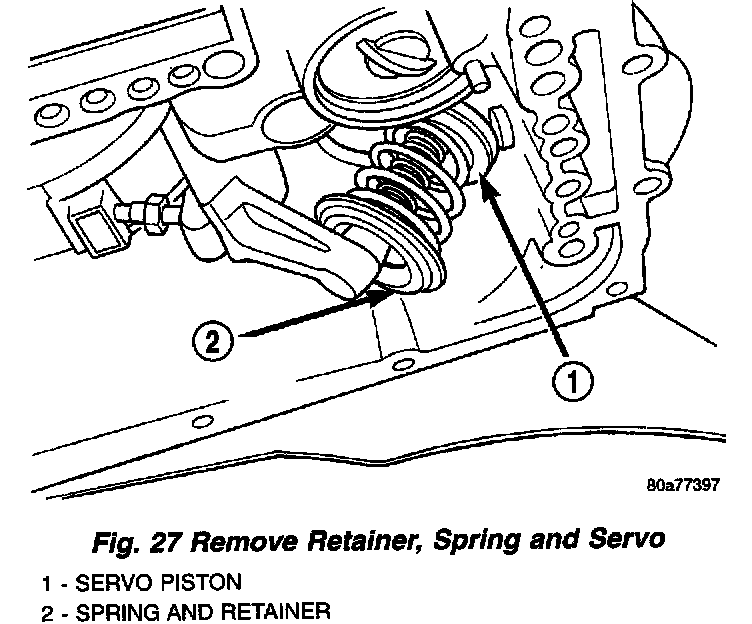 2

1

80a77397

Fig. 27 Remove Retainer, Spring and Servo

1 - SERVO PISTON
2 - SPRING AND RETAINER