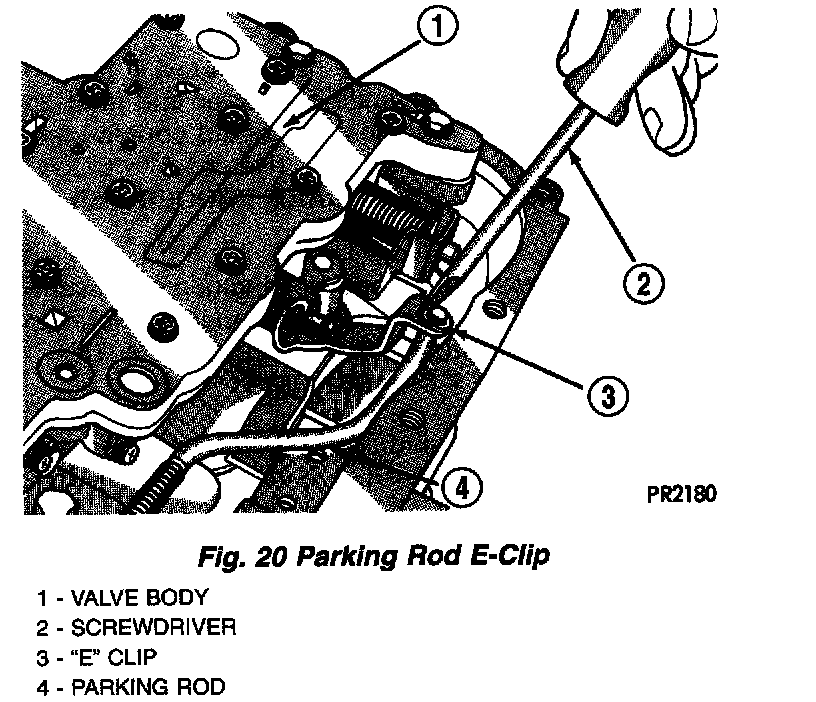 1
2
3
4
PR2180

Fig. 20 Parking Rod E-Clip

1 - VALVE BODY
2 - SCREWDRIVER
3 - "E" CLIP
4 - PARKING ROD