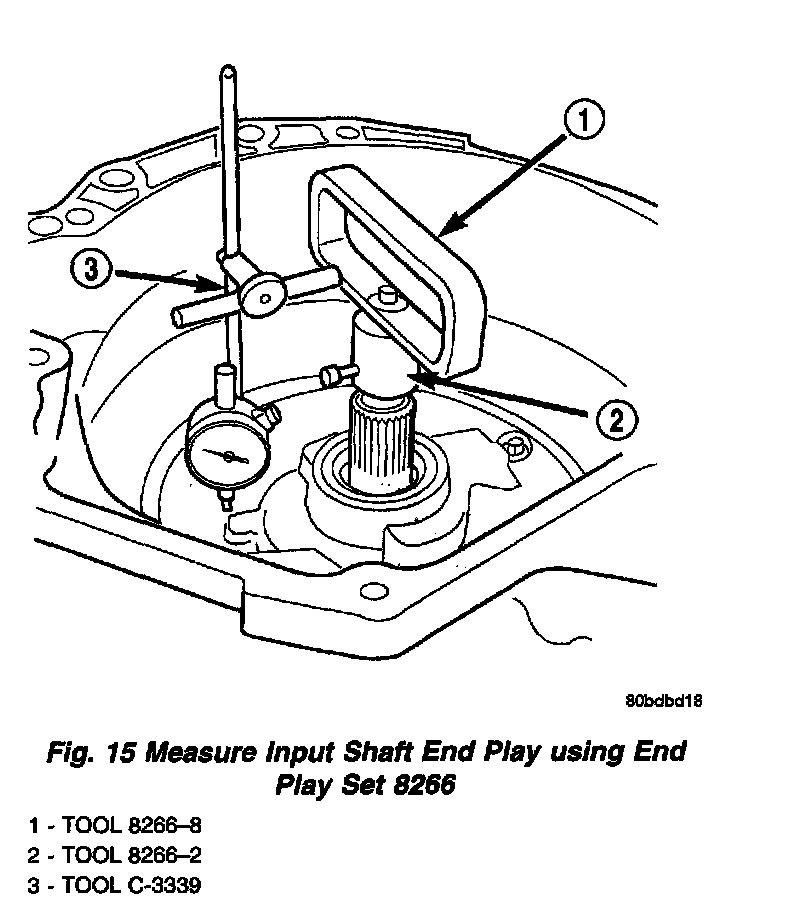 1

3

2

80bdbd18

Fig. 15 Measure Input Shaft End Play using End Play Set 8266

1 - TOOL 8266–8
2 - TOOL 8266–2
3 - TOOL C-3339