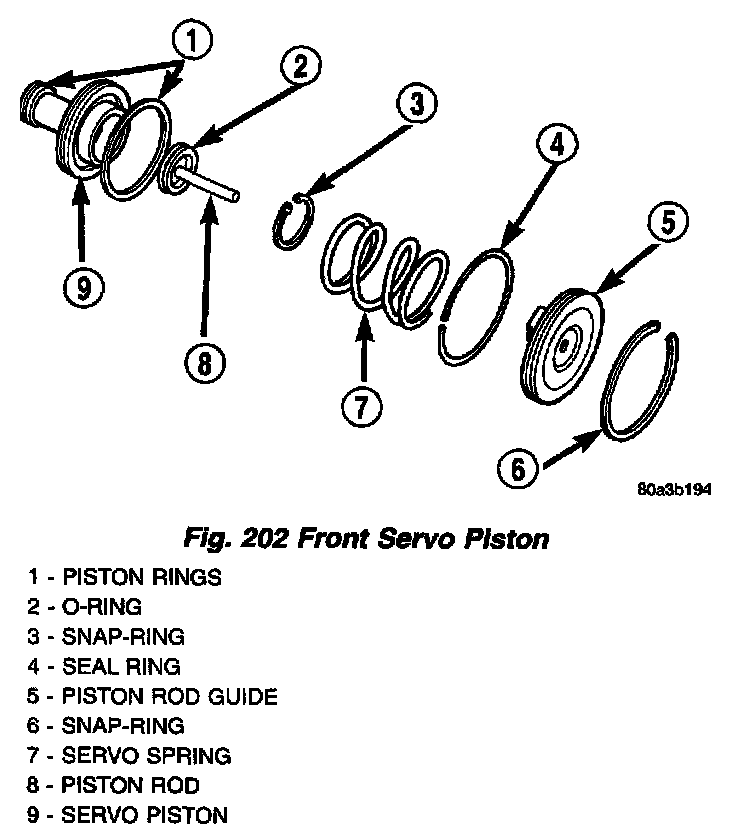 1
2
3
4
5
9
8
7
6
80a3b194

Fig. 202 Front Servo Piston

1 - PISTON RINGS
2 - O-RING
3 - SNAP-RING
4 - SEAL RING
5 - PISTON ROD GUIDE
6 - SNAP-RING
7 - SERVO SPRING
8 - PISTON ROD
9 - SERVO PISTON