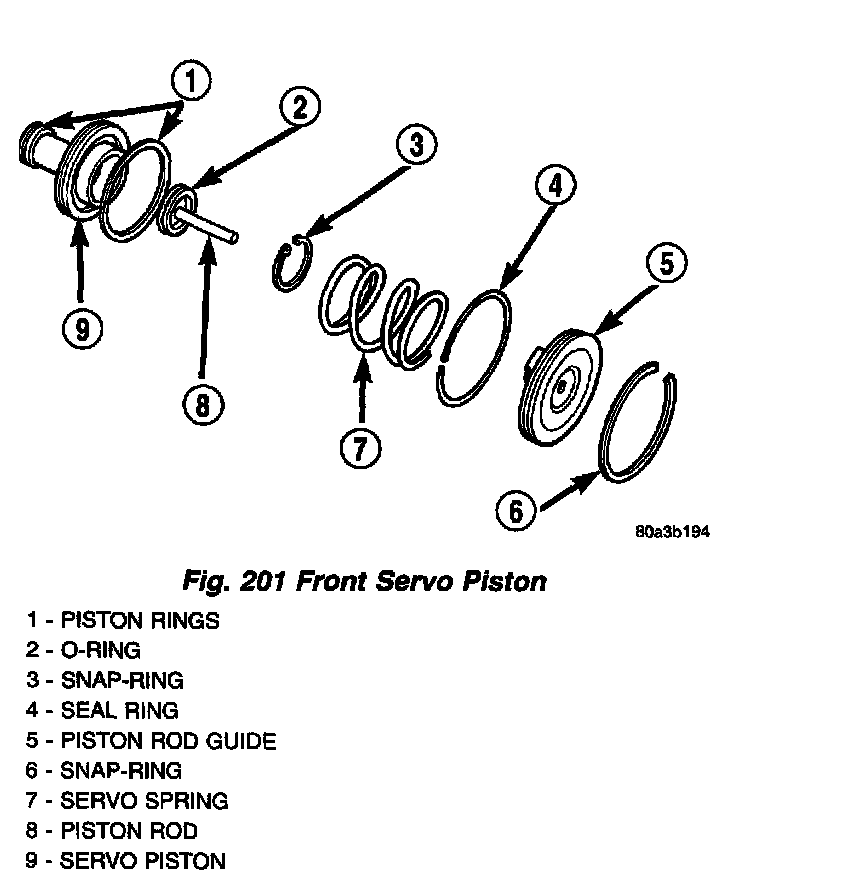 1
2
3
4
5
9
8
7
6
80a3b194

Fig. 201 Front Servo Piston

1 - PISTON RINGS
2 - O-RING
3 - SNAP-RING
4 - SEAL RING
5 - PISTON ROD GUIDE
6 - SNAP-RING
7 - SERVO SPRING
8 - PISTON ROD
9 - SERVO PISTON