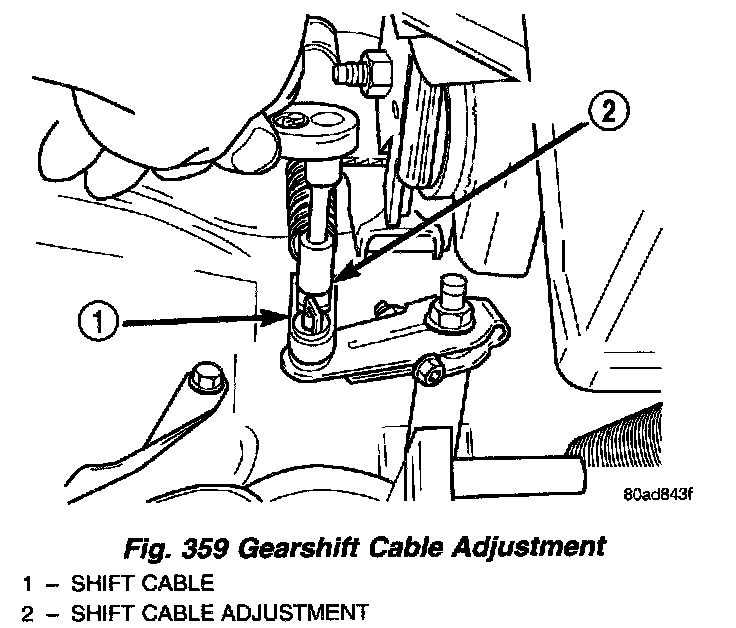 2

1

80ad843f

Fig. 359 Gearshift Cable Adjustment

1 – SHIFT CABLE
2 – SHIFT CABLE ADJUSTMENT