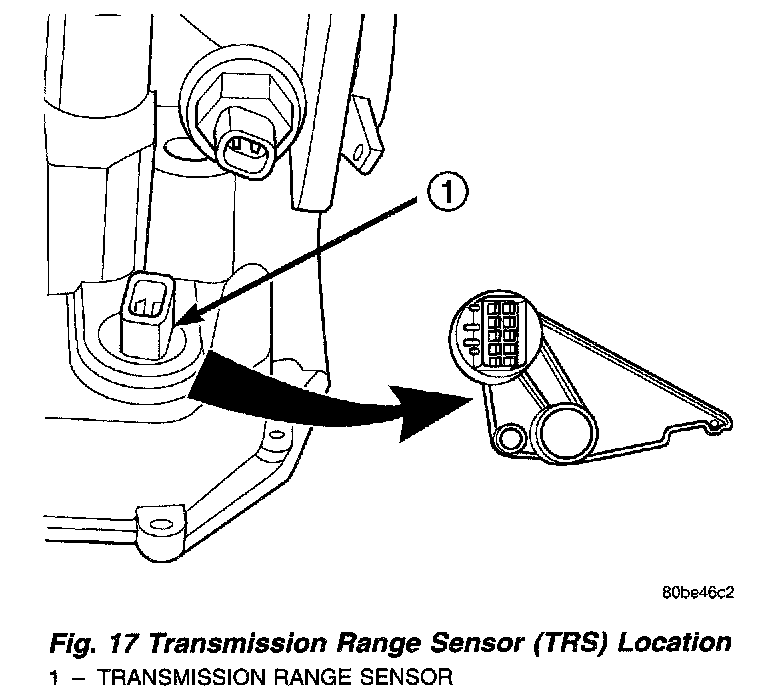 1

80be46c2

Fig. 17 Transmission Range Sensor (TRS) Location
1 – TRANSMISSION RANGE SENSOR