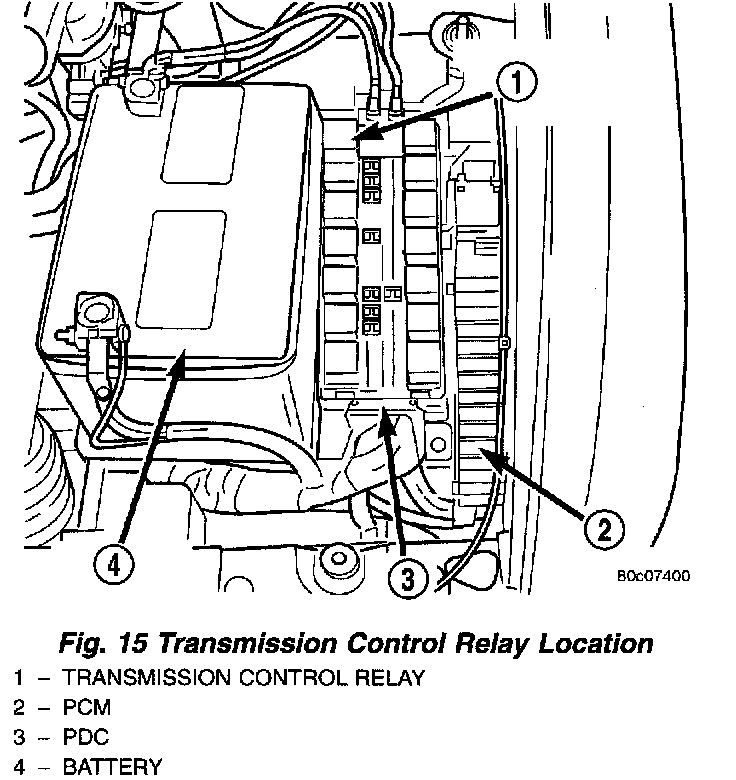 1

2

4

3

80c07400

Fig. 15 Transmission Control Relay Location

1 – TRANSMISSION CONTROL RELAY
2 – PCM
3 – PDC
4 – BATTERY