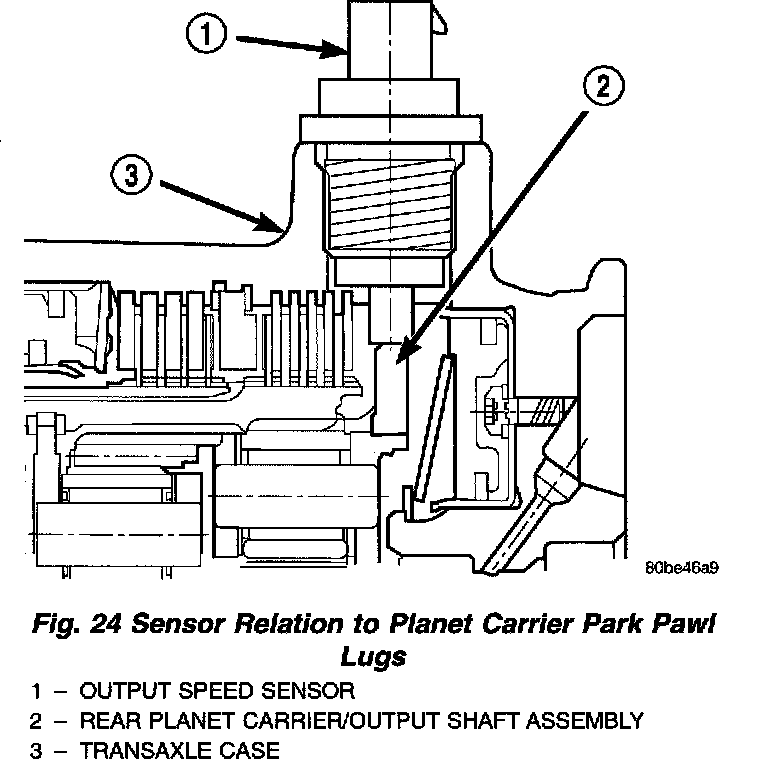 1

2

3

80be46a9

Fig. 24 Sensor Relation to Planet Carrier Park Pawl Lugs

1 – OUTPUT SPEED SENSOR
2 – REAR PLANET CARRIER/OUTPUT SHAFT ASSEMBLY
3 – TRANSAXLE CASE