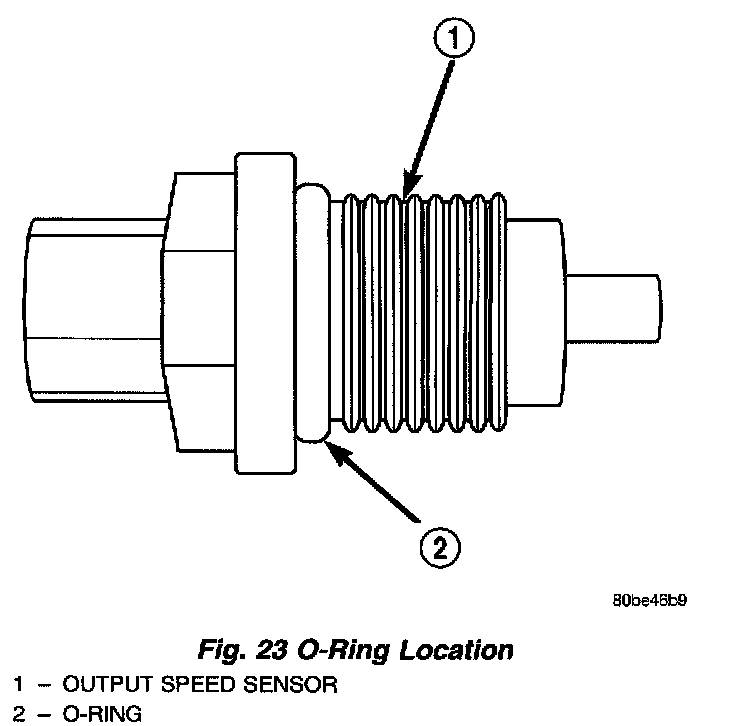 1

2

80be46b9

Fig. 23 O-Ring Location

1 – OUTPUT SPEED SENSOR
2 – O-RING