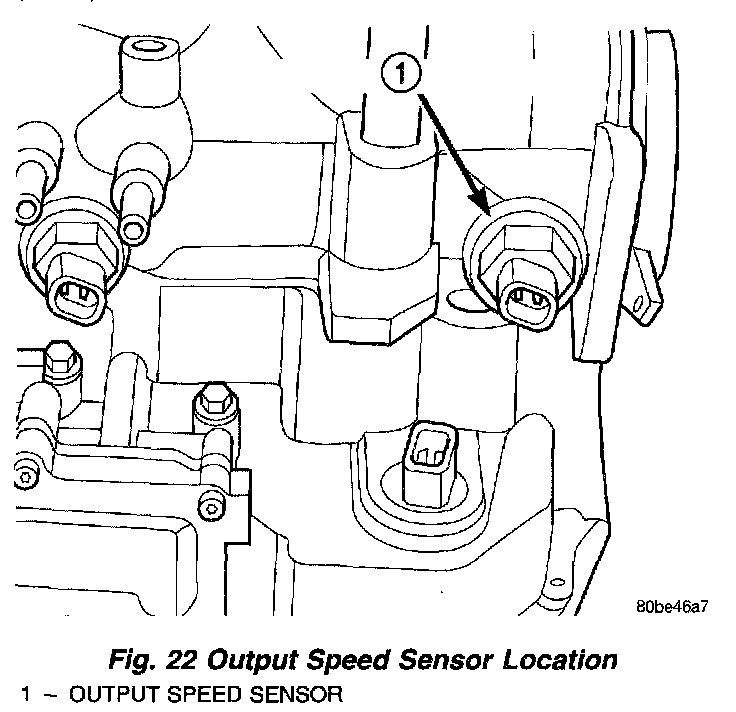 1

80be46a7

Fig. 22 Output Speed Sensor Location

1 – OUTPUT SPEED SENSOR