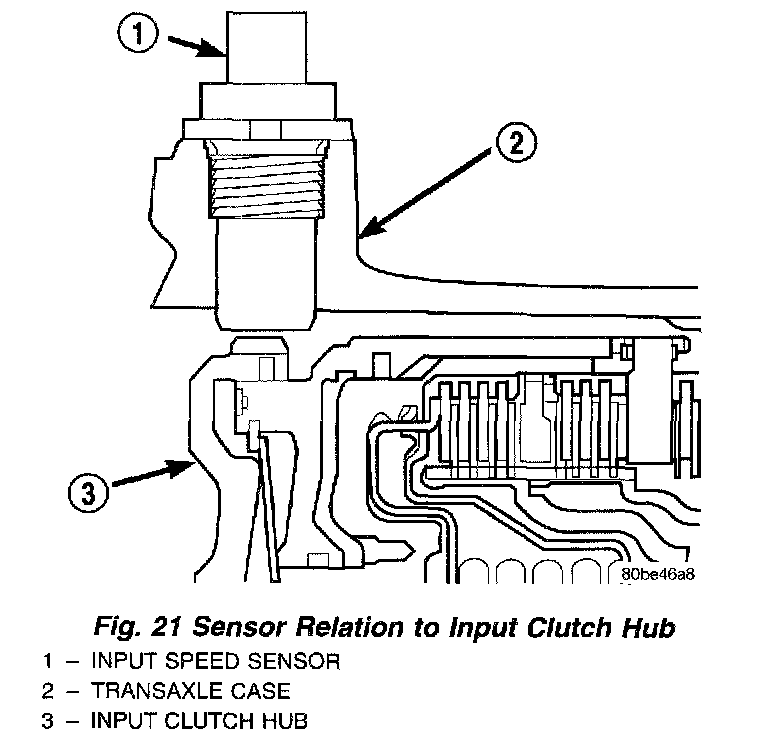 1

2

3

80be46a8

Fig. 21 Sensor Relation to Input Clutch Hub

1 – INPUT SPEED SENSOR
2 – TRANSAXLE CASE
3 – INPUT CLUTCH HUB