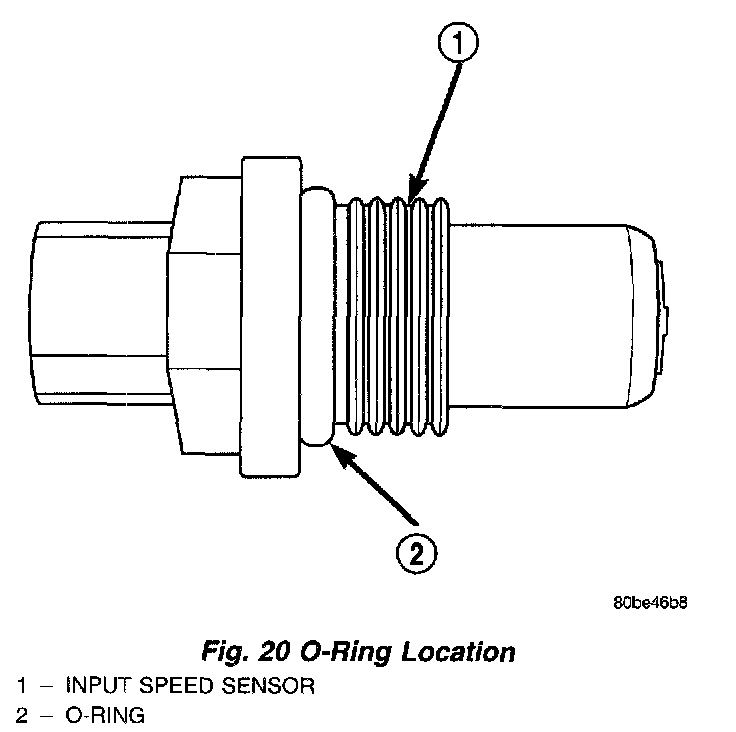 1

2

80be46b8

Fig. 20 O-Ring Location
1 – INPUT SPEED SENSOR
2 – O-RING