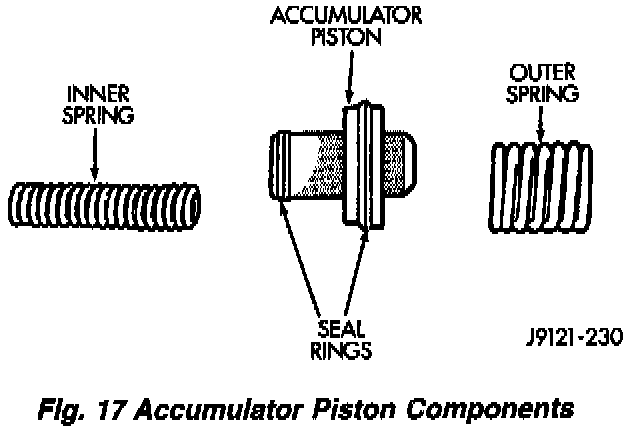 ACCUMULATOR PISTON

INNER SPRING

OUTER SPRING

SEAL RINGS

J9121-230

Fig. 17 Accumulator Piston Components