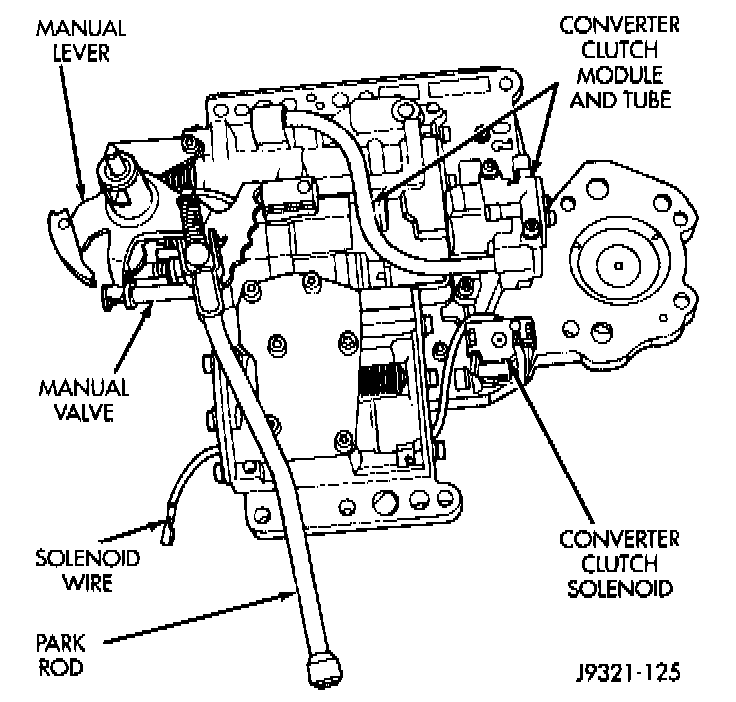 MANUAL LEVER

CONVERTER CLUTCH MODULE AND TUBE

MANUAL VALVE

SOLENOID WIRE

PARK ROD

CONVERTER CLUTCH SOLENOID

J9321-125