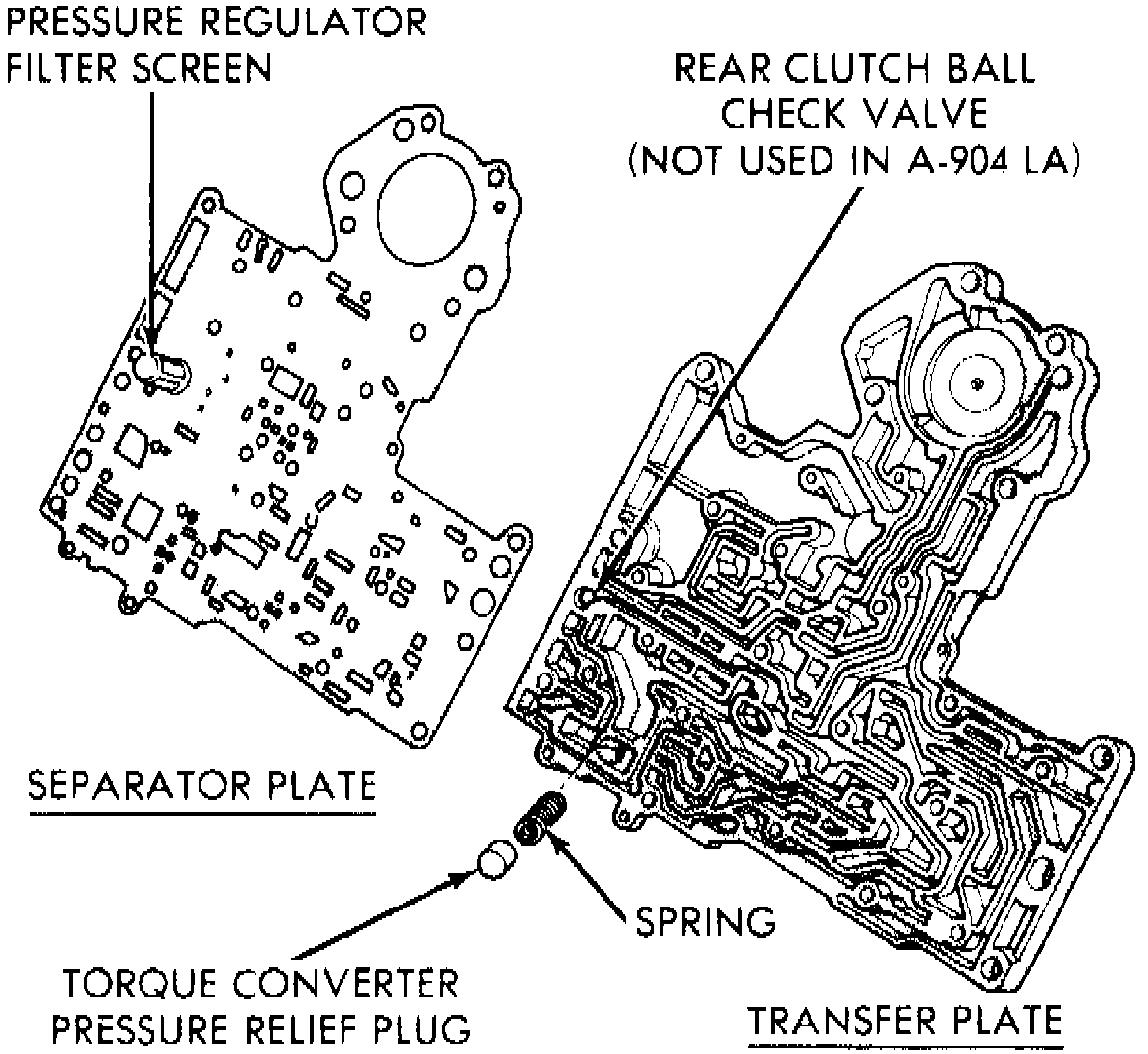 PRESSURE REGULATOR FILTER SCREEN

REAR CLUTCH BALL CHECK VALVE (NOT USED IN A-904 LA)

SEPARATOR PLATE

SPRING

TORQUE CONVERTER PRESSURE RELIEF PLUG

TRANSFER PLATE