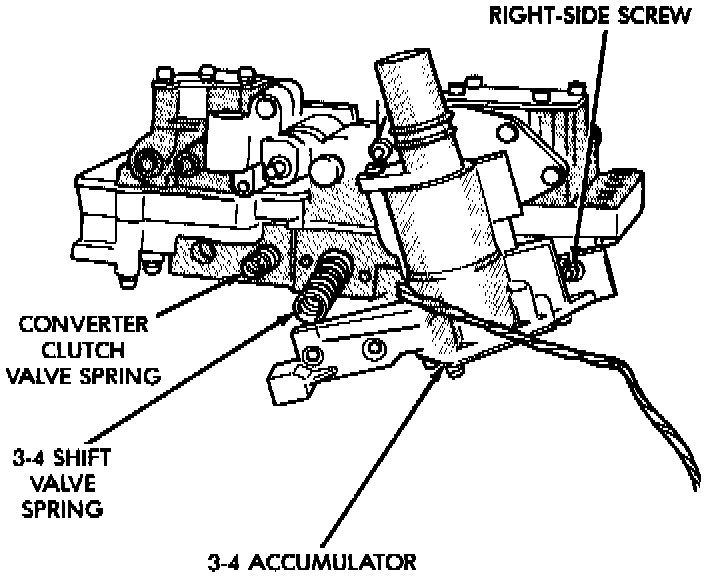 RIGHT-SIDE SCREW

CONVERTER
CLUTCH
VALVE SPRING

3-4 SHIFT
VALVE
SPRING

3-4 ACCUMULATOR