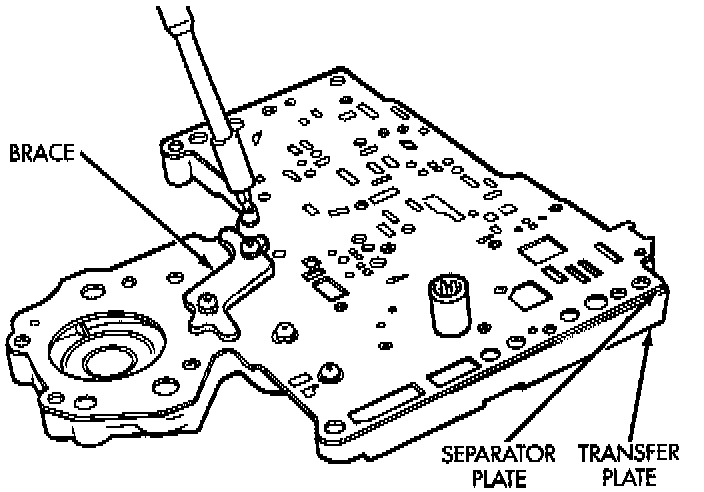 BRACE

SEPARATOR PLATE

TRANSFER PLATE