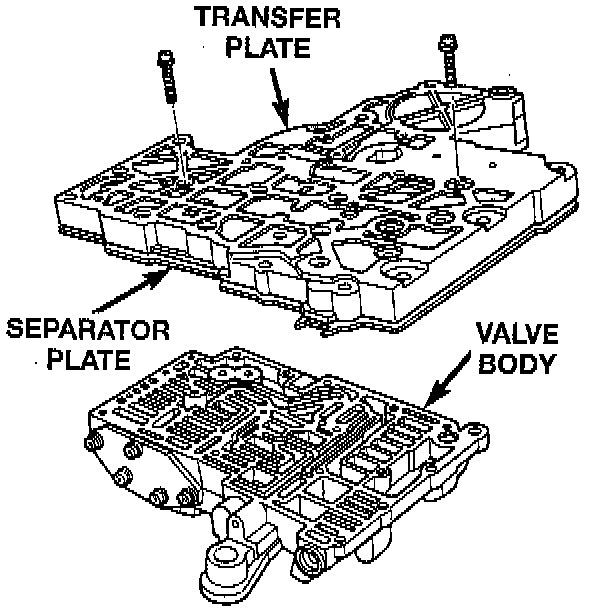 TRANSFER PLATE

SEPARATOR PLATE

VALVE BODY