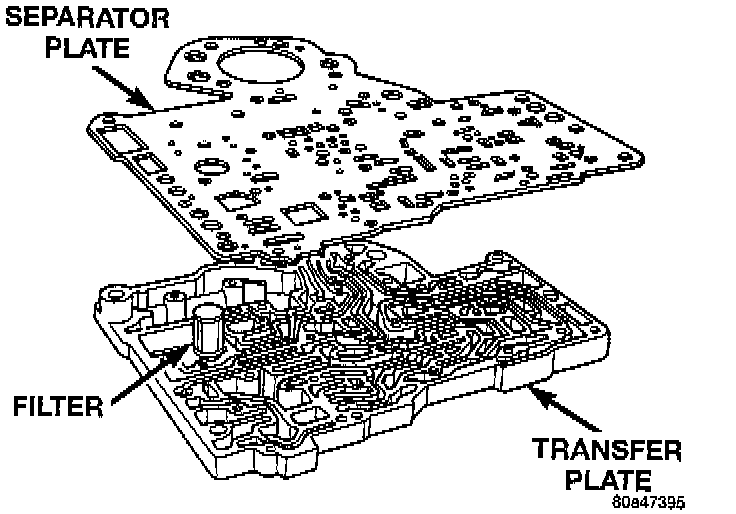 SEPARATOR PLATE

FILTER

TRANSFER PLATE

80a47395