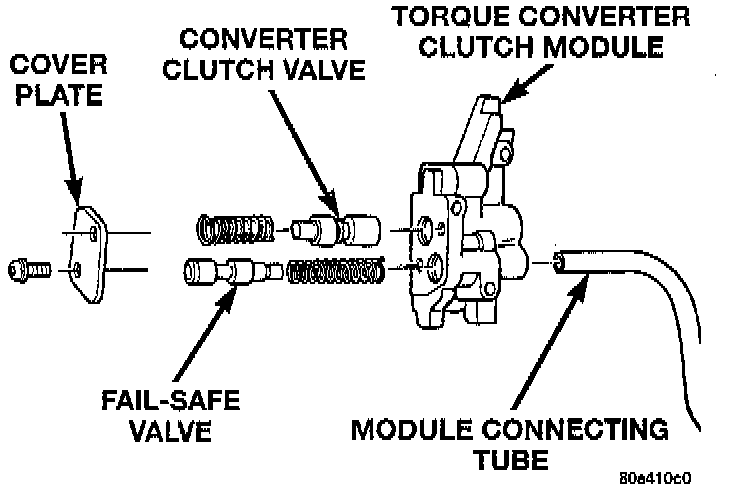 TORQUE CONVERTER CLUTCH MODULE

CONVERTER CLUTCH VALVE

COVER PLATE

FAIL-SAFE VALVE

MODULE CONNECTING TUBE

80a410c0