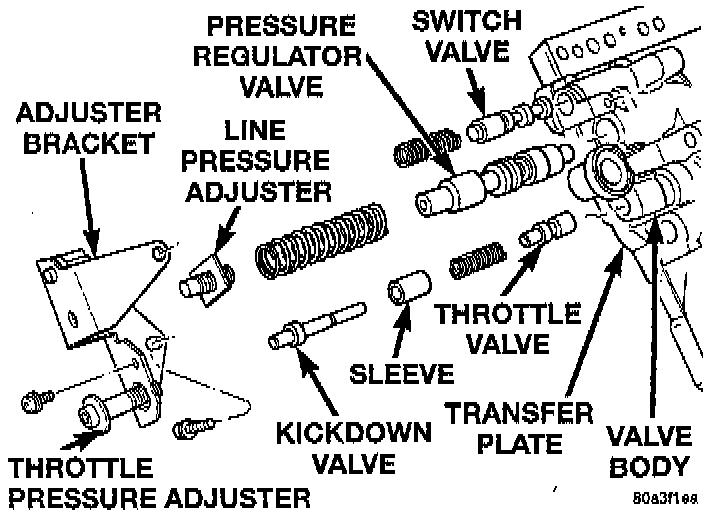 PRESSURE REGULATOR VALVE

SWITCH VALVE

ADJUSTER BRACKET

LINE PRESSURE ADJUSTER

THROTTLE VALVE

SLEEVE

KICKDOWN VALVE

TRANSFER PLATE

VALVE BODY

THROTTLE PRESSURE ADJUSTER

80a3f1ea