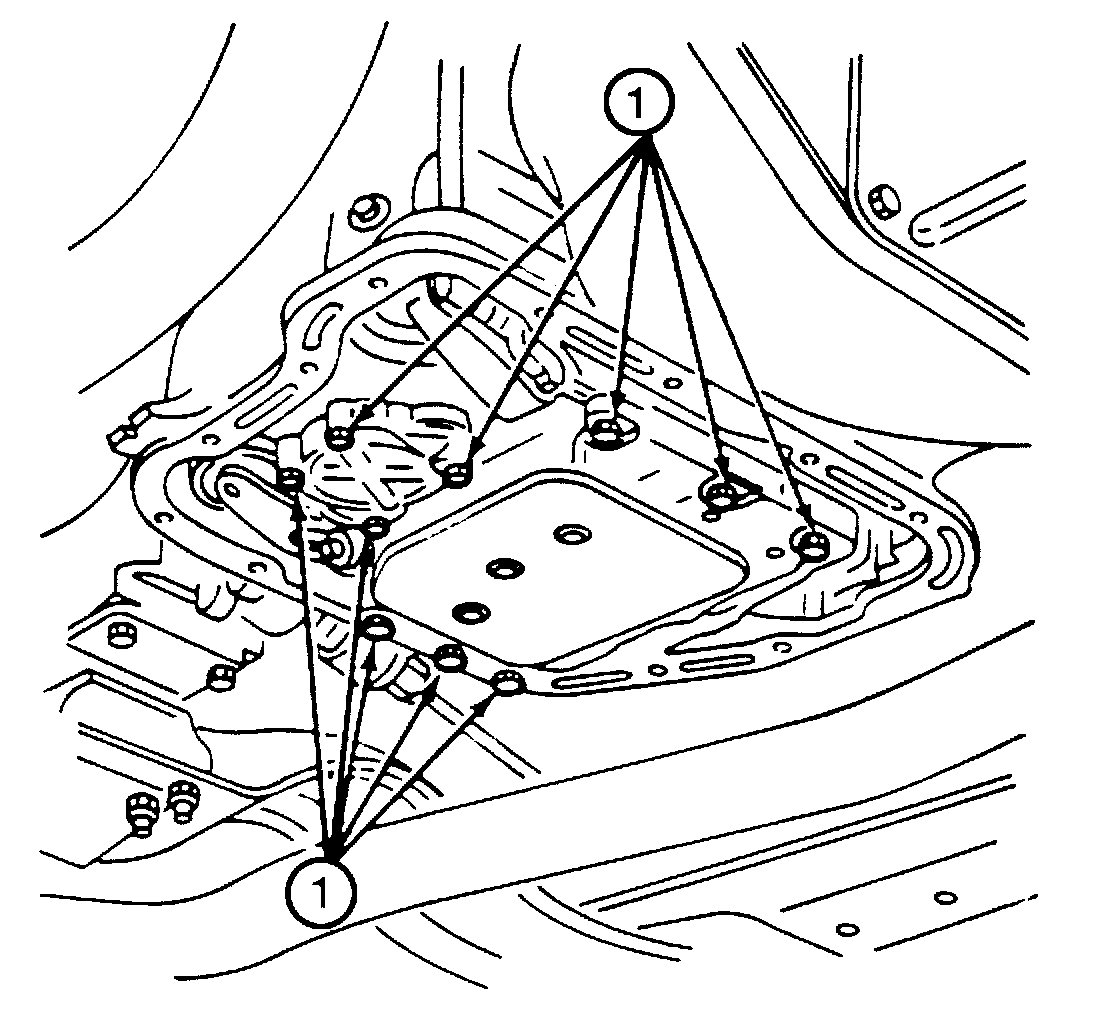 1

1