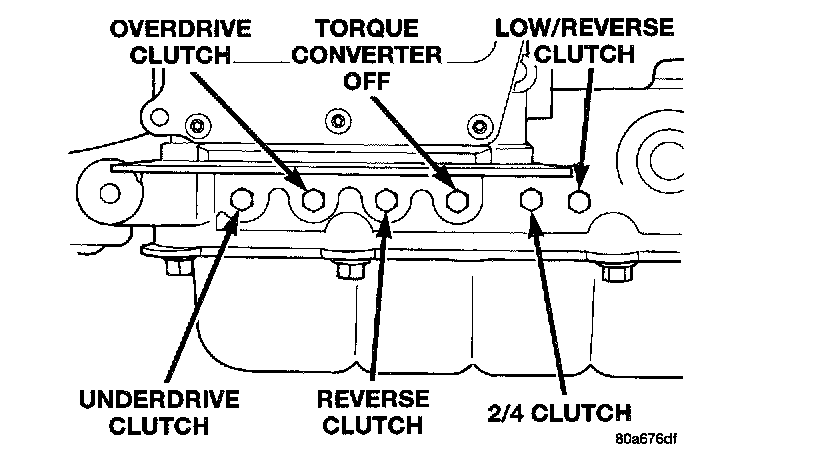 OVERDRIVE CLUTCH

TORQUE CONVERTER OFF

LOW/REVERSE CLUTCH

UNDERDRIVE CLUTCH

REVERSE CLUTCH

2/4 CLUTCH

80a676df