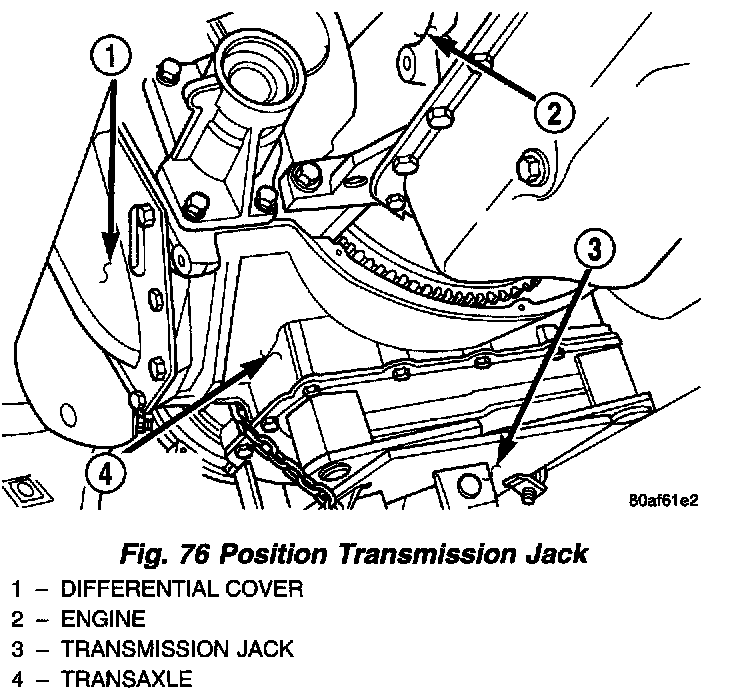 1

2

3

4

80af61e2

Fig. 76 Position Transmission Jack

1 – DIFFERENTIAL COVER
2 – ENGINE
3 – TRANSMISSION JACK
4 – TRANSAXLE