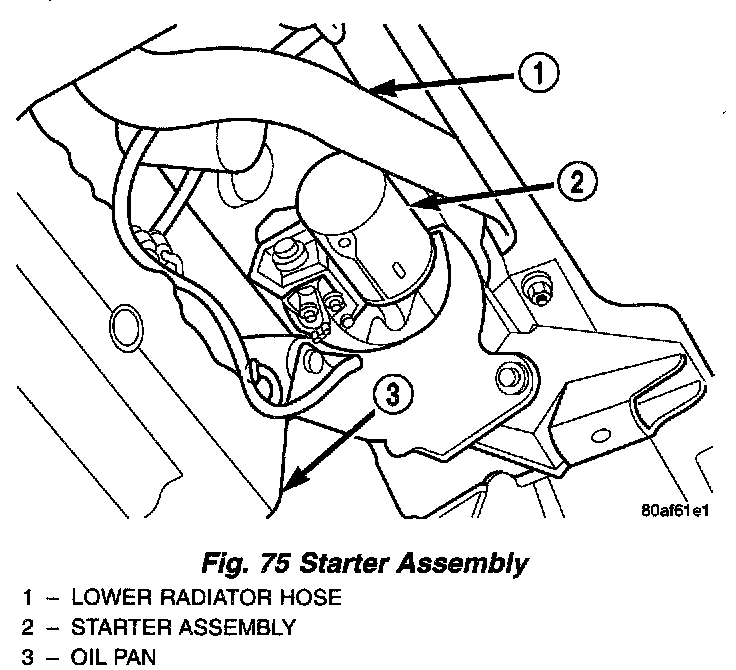 1

2

3

80af61e1

Fig. 75 Starter Assembly

1 – LOWER RADIATOR HOSE
2 – STARTER ASSEMBLY
3 – OIL PAN