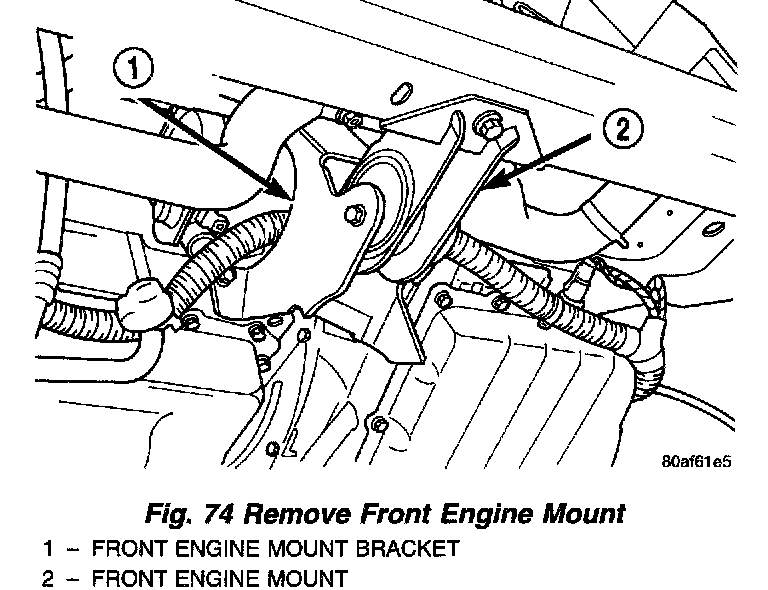 1

2

80af61e5

Fig. 74 Remove Front Engine Mount

1 – FRONT ENGINE MOUNT BRACKET
2 – FRONT ENGINE MOUNT