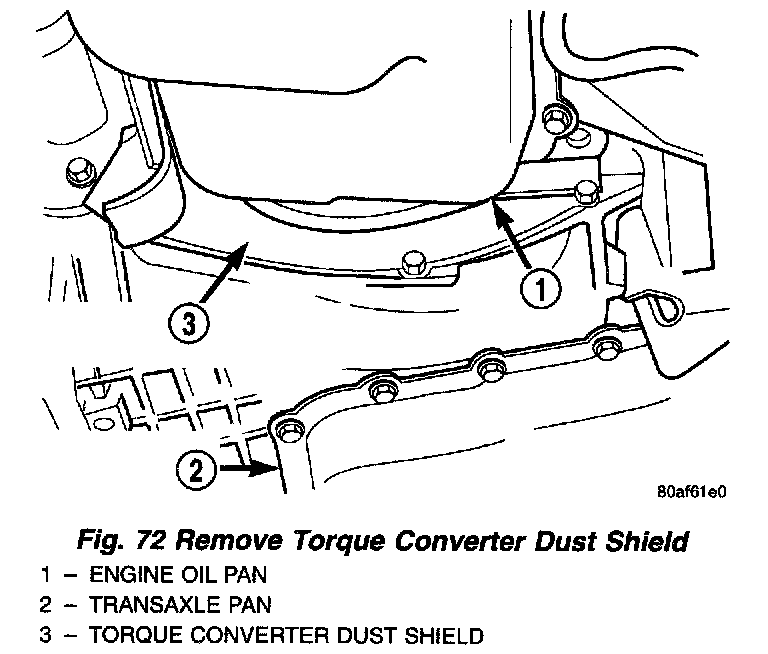 1

3

2

80af61e0

Fig. 72 Remove Torque Converter Dust Shield

1 – ENGINE OIL PAN
2 – TRANSAXLE PAN
3 – TORQUE CONVERTER DUST SHIELD