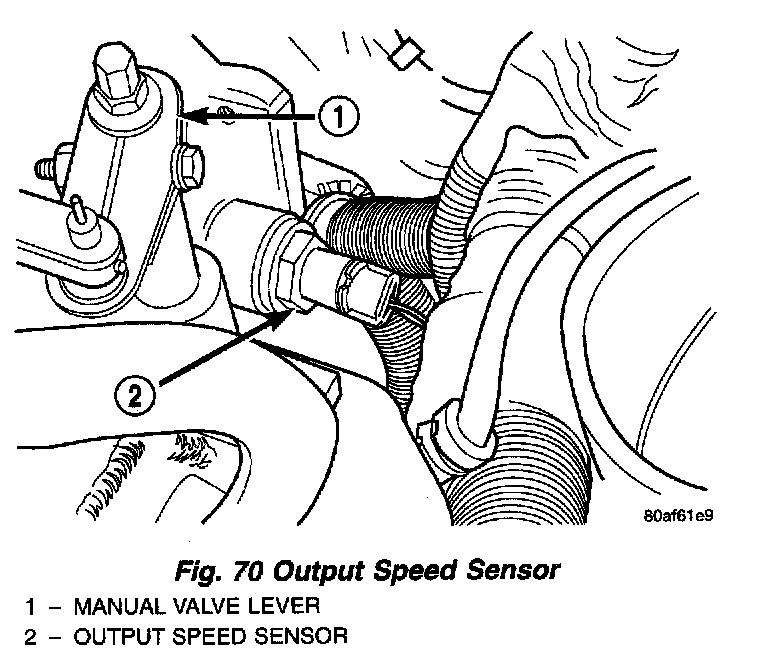 1

2

80af61e9

Fig. 70 Output Speed Sensor

1 – MANUAL VALVE LEVER
2 – OUTPUT SPEED SENSOR