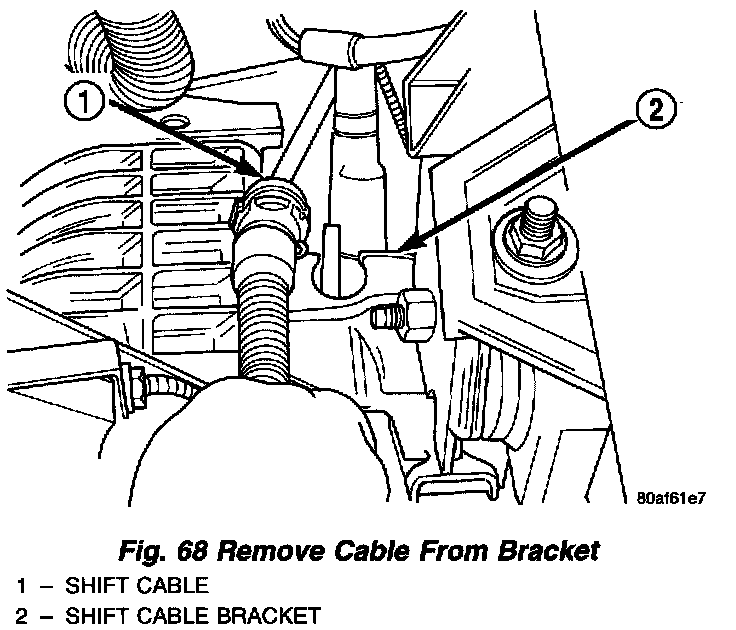 1

2

80af61e7

Fig. 68 Remove Cable From Bracket

1 – SHIFT CABLE

2 – SHIFT CABLE BRACKET