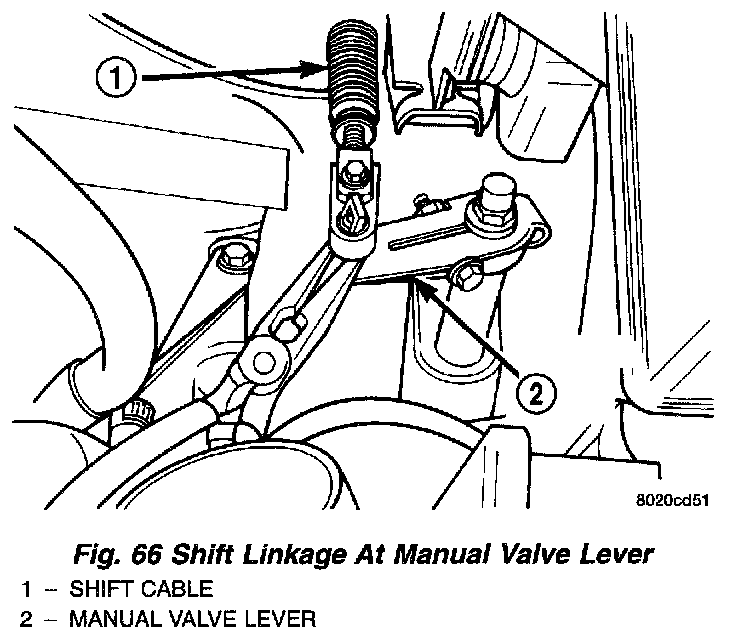 1

2

8020cd51

Fig. 66 Shift Linkage At Manual Valve Lever

1 – SHIFT CABLE
2 – MANUAL VALVE LEVER