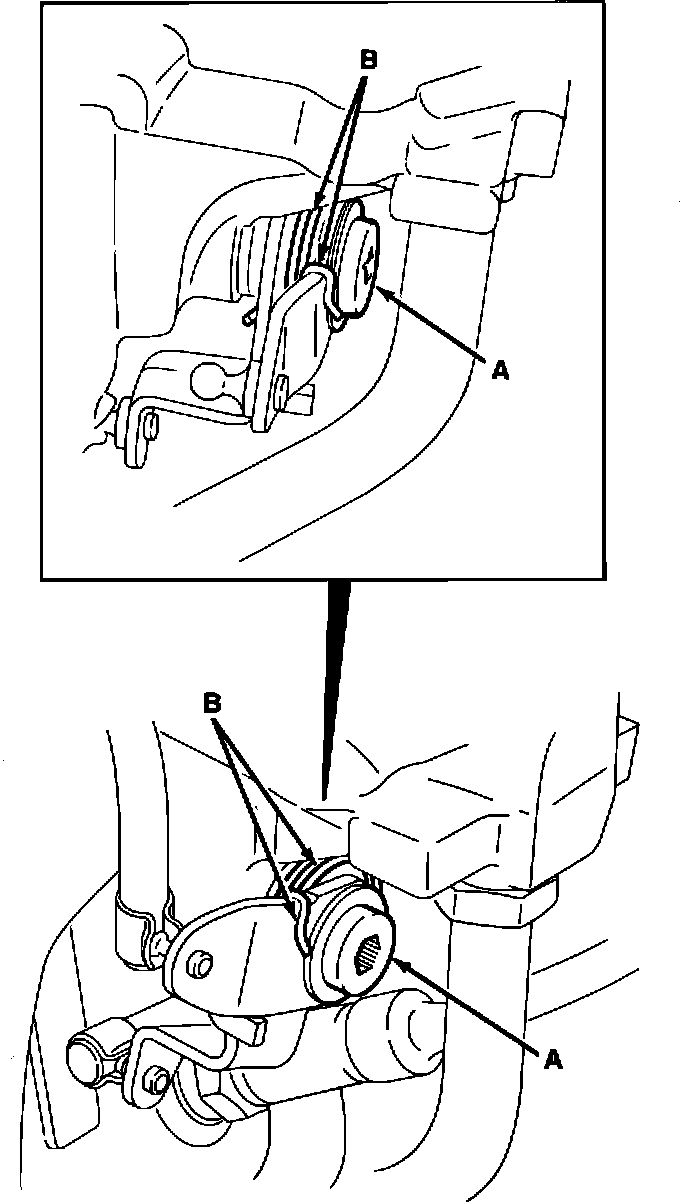 B
A
B
A