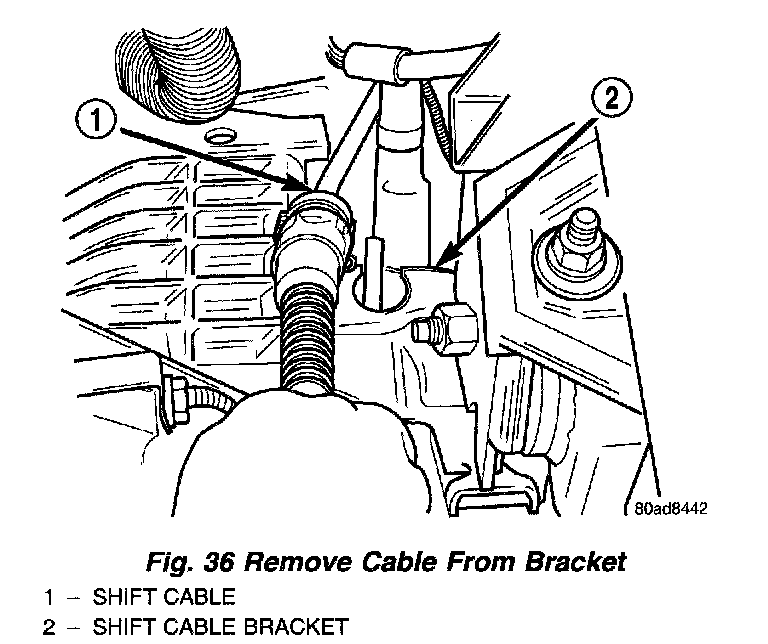 1

2

80ad8442

Fig. 36 Remove Cable From Bracket

1 – SHIFT CABLE
2 – SHIFT CABLE BRACKET