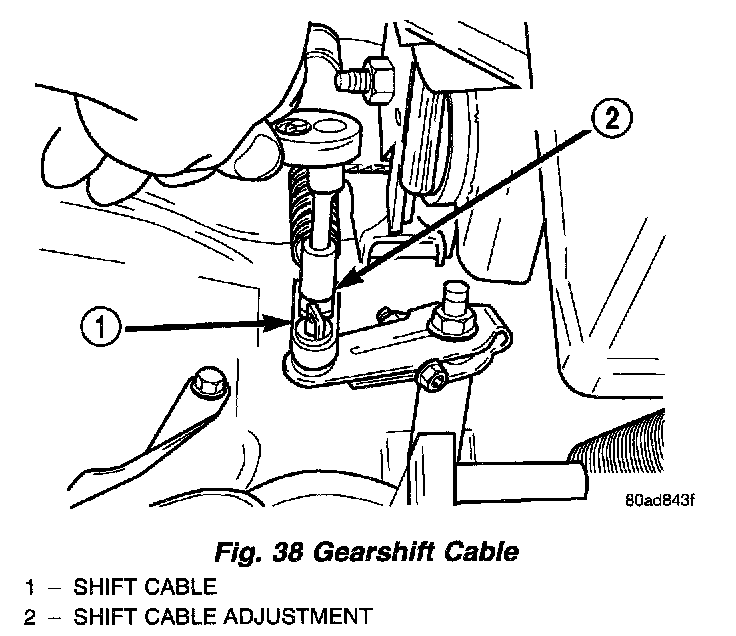 2

1

80ad843f

Fig. 38 Gearshift Cable

1 – SHIFT CABLE
2 – SHIFT CABLE ADJUSTMENT